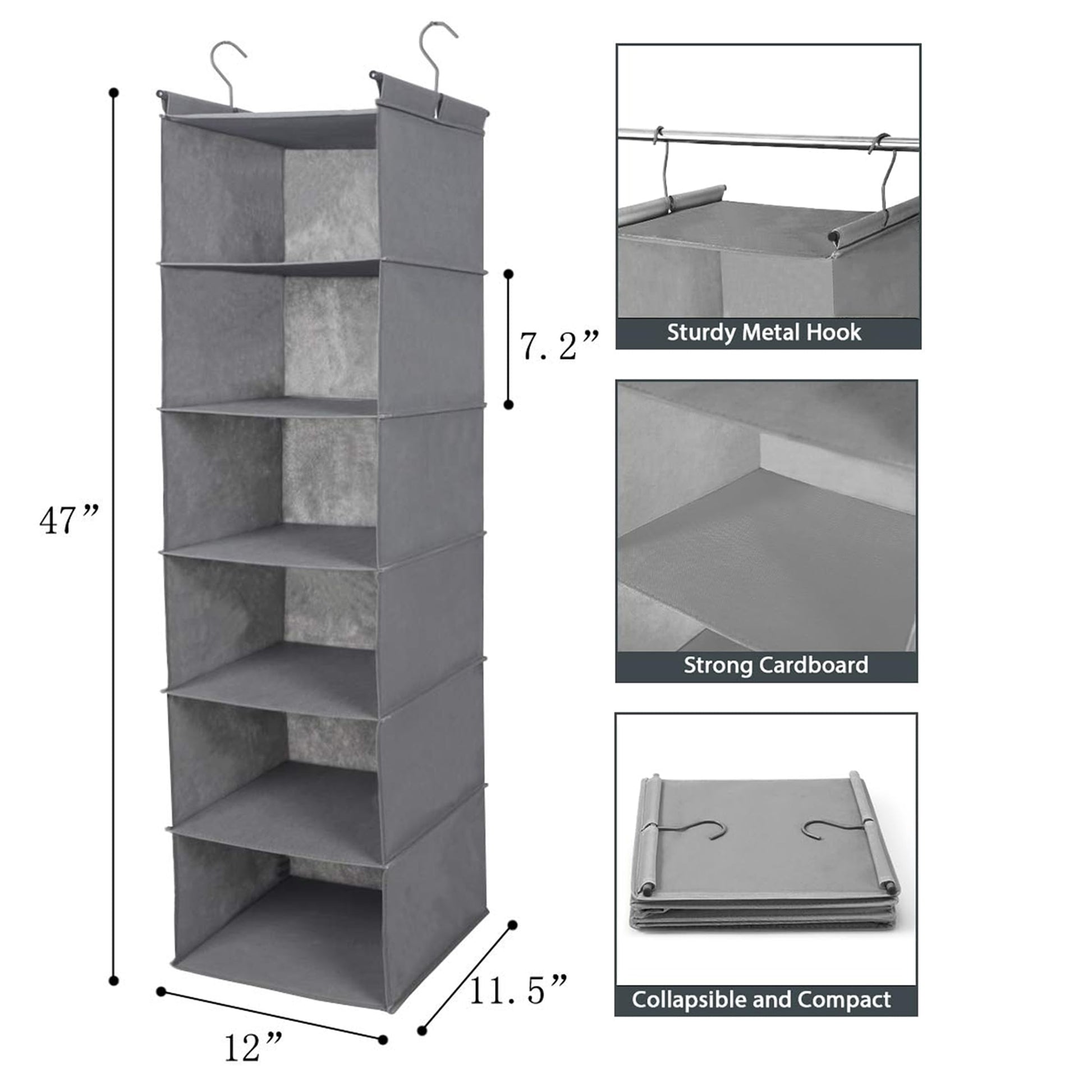 47”

7. 2”

11. 5”

12”

Sturdy Metal Hook

Strong Cardboard

Collapsible and Compact