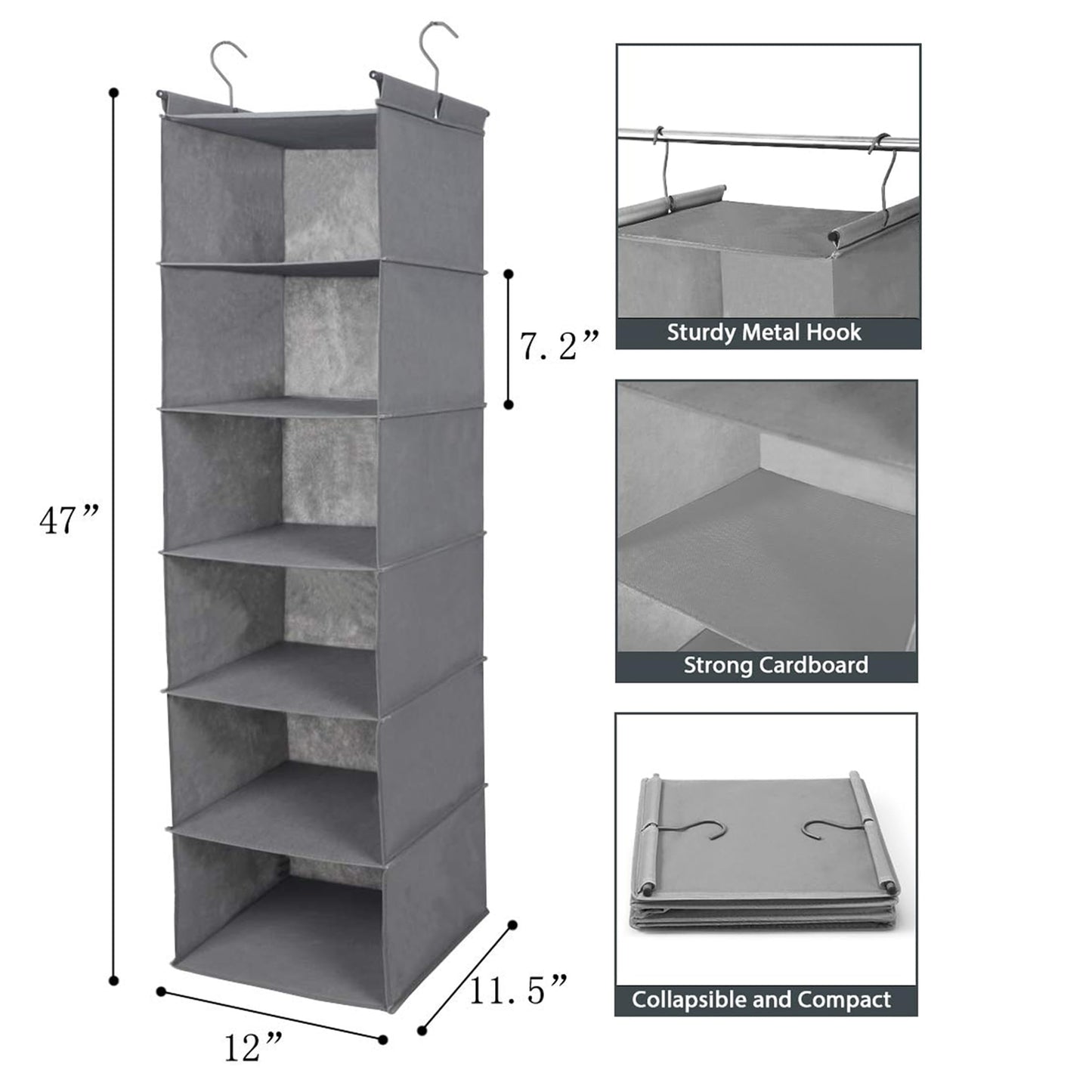 47”

7. 2”

11. 5”

12”

Sturdy Metal Hook

Strong Cardboard

Collapsible and Compact